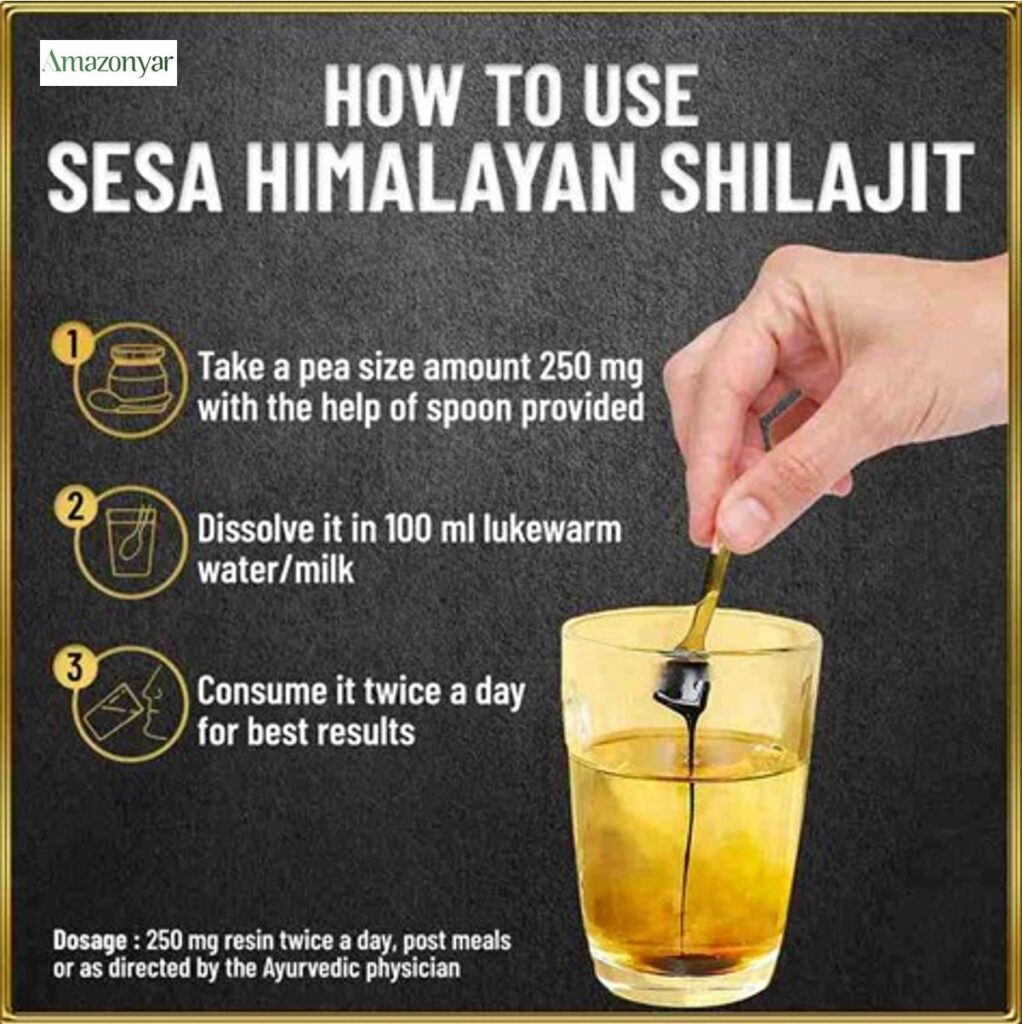 Amazonyar

HOW TO USE
SESA HIMALAYAN SHILAJIT

1 Take a pea size amount 250 mg with the help of spoon provided

2 Dissolve it in 100 ml lukewarm water/milk

3 Consume it twice a day for best results

Dosage : 250 mg resin twice a day, post meals or as directed by the Ayurvedic physician